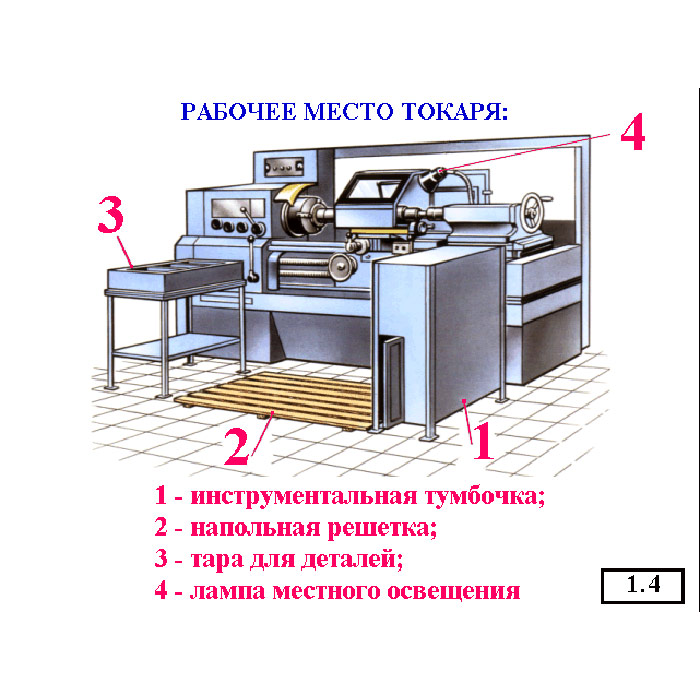 РАБОЧЕЕ МЕСТО ТОКАРЯ:

4

3

2

1

1 - инструментальная тумбочка;
2 - напольная решетка;
3 - тара для деталей;
4 - лампа местного освещения

1.4