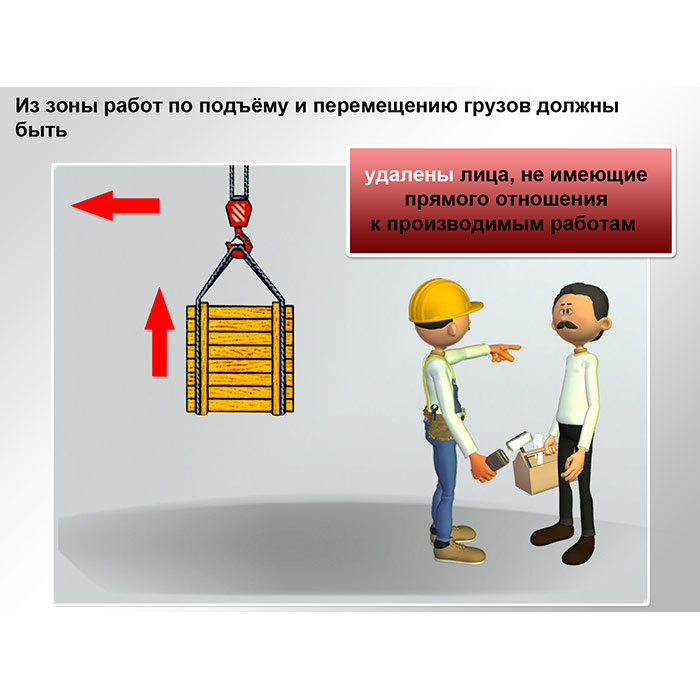 Из зоны работ по подъёму и перемещению грузов должны быть

удалены лица, не имеющие прямого отношения к производимым работам