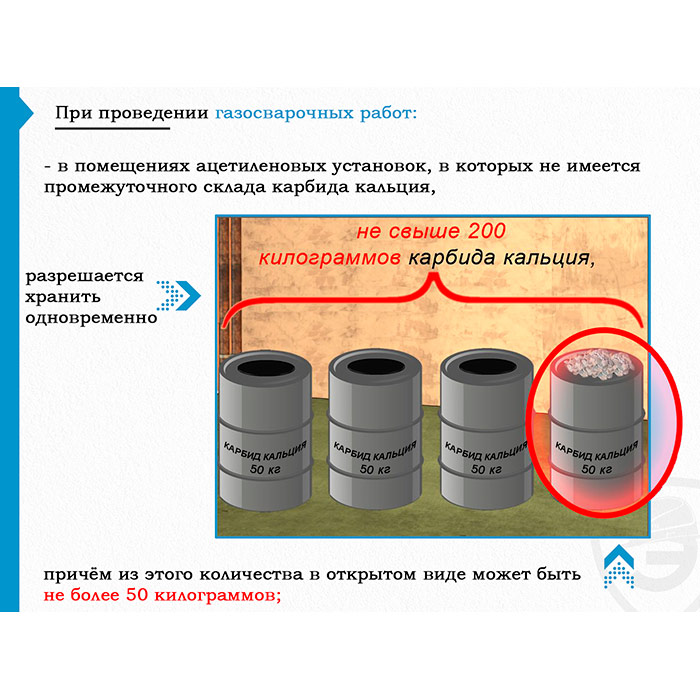 При проведении газосварочных работ:

- в помещениях ацетиленовых установок, в которых не имеется промежуточного склада карбида кальция,

разрешается хранить одновременно

не свыше 200 килограммов карбида кальция,

КАРБИД КАЛЬЦИЯ 50 кг

КАРБИД КАЛЬЦИЯ 50 кг

КАРБИД КАЛЬЦИЯ 50 кг

КАРБИД КАЛЬЦИЯ 50 кг

причём из этого количества в открытом виде может быть не более 50 килограммов;